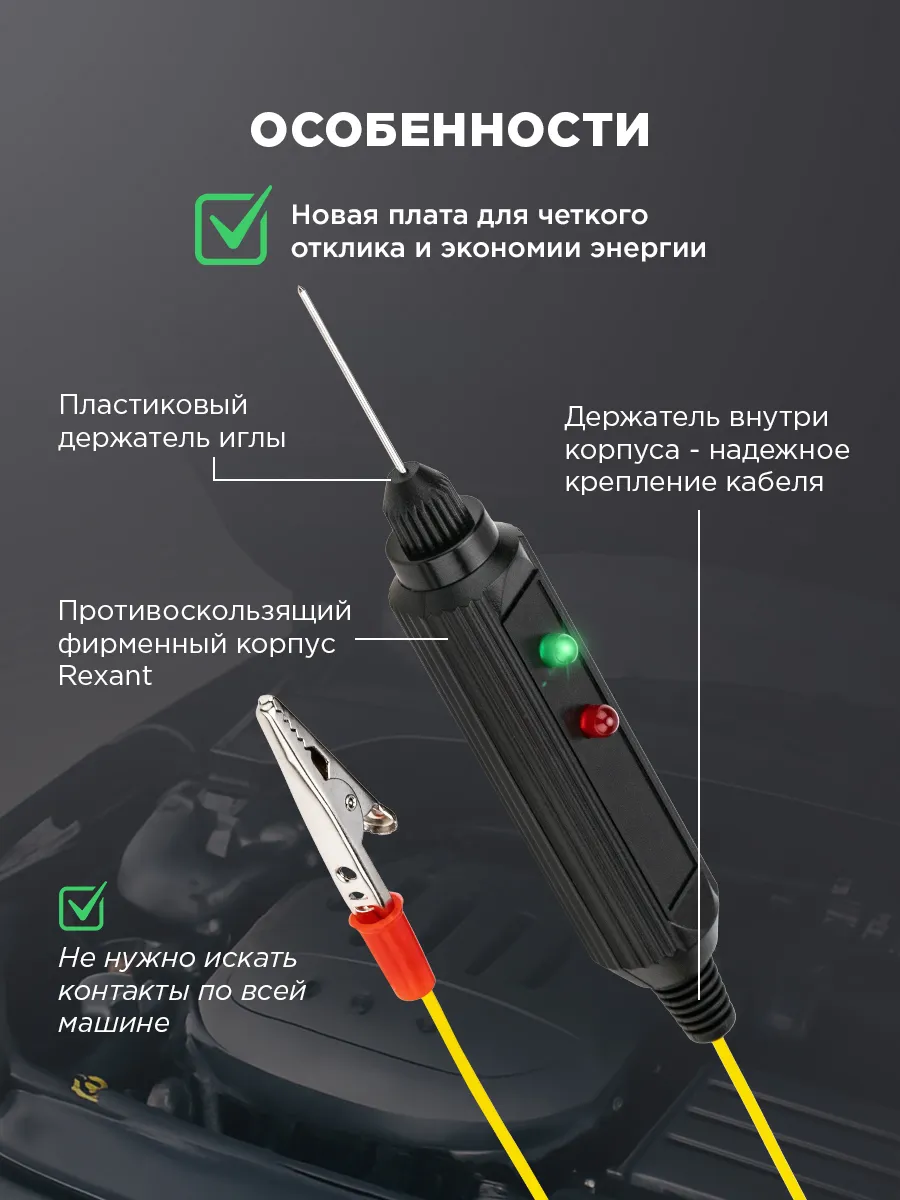 ОСОБЕННОСТИ

Новая плата для четкого отклика и экономии энергии

Пластиковый держатель иглы

Держатель внутри корпуса - надежное крепление кабеля

Противоскользящий фирменный корпус Rexant

Не нужно искать контакты по всей машине