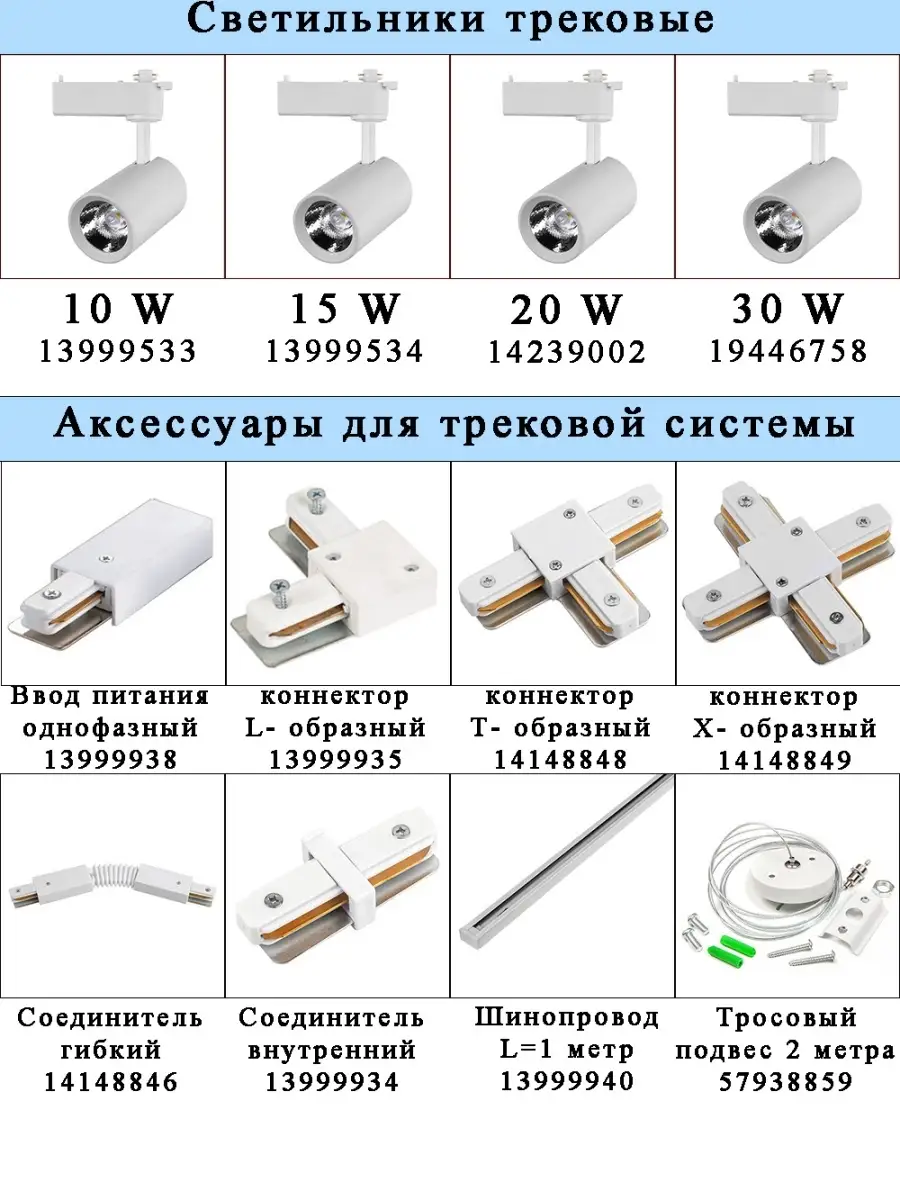 Светильники трековые

10 W
13999533

15 W
13999534

20 W
14239002

30 W
19446758

Аксессуары для трековой системы

Ввод питания однофазный
13999938

коннектор L- образный
13999935

коннектор T- образный
14148848

коннектор X- образный
14148849

Соединитель гибкий
14148846

Соединитель внутренний
13999934

Шинопровод L=1 метр
13999940

Тросовый подвес 2 метра
57938859