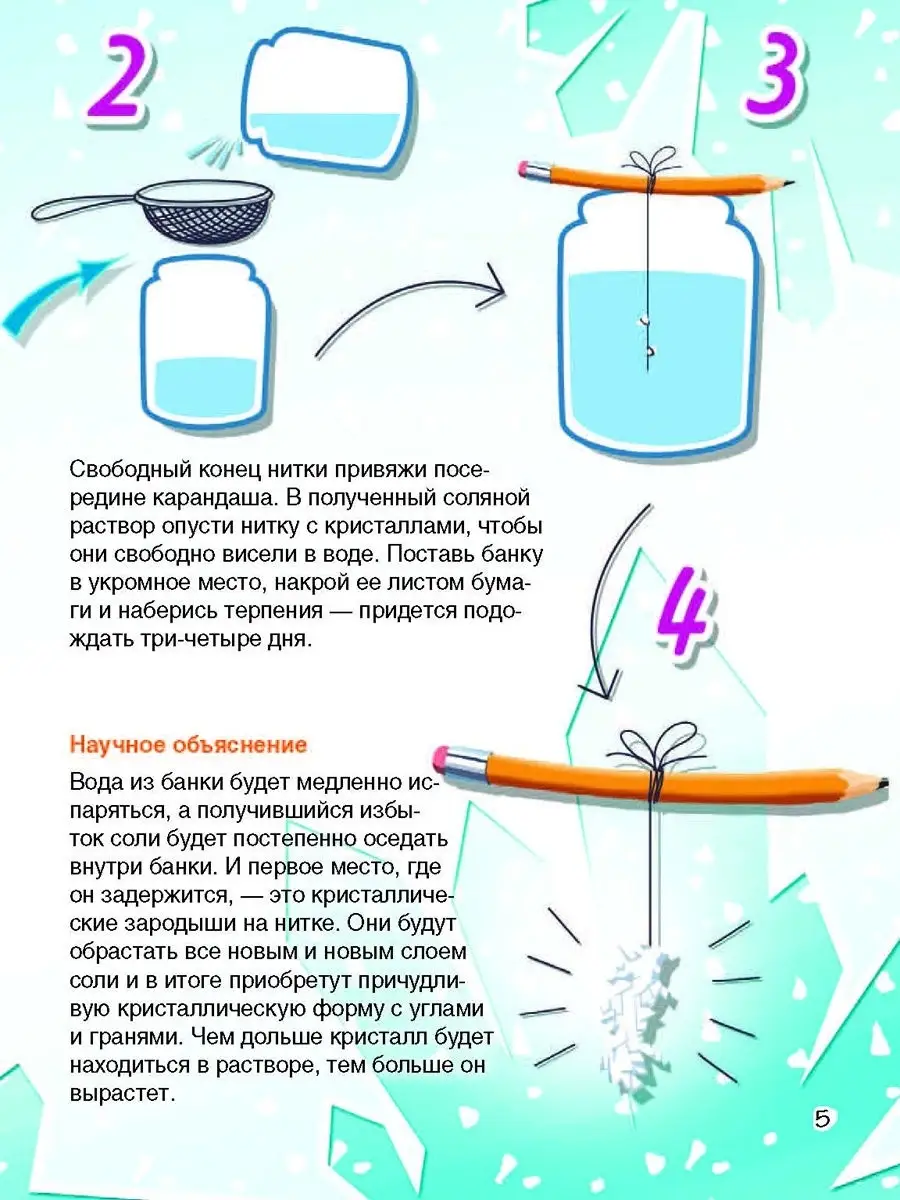 2

3

Свободный конец нитки привяжи посередине карандаша. В полученный соляной раствор опусти нитку с кристаллами, чтобы они свободно висели в воде. Поставь банку в укромное место, накрой ее листом бумаги и наберись терпения — придется подождать три-четыре дня.

4

Научное объяснение

Вода из банки будет медленно испаряться, а получившийся избыток соли будет постепенно оседать внутри банки. И первое место, где он задержится, — это кристаллические зародыши на нитке. Они будут обрастать все новым и новым слоем соли и в итоге приобретут причудливую кристаллическую форму с углами и гранями. Чем дольше кристалл будет находиться в растворе, тем больше он вырастет.

5