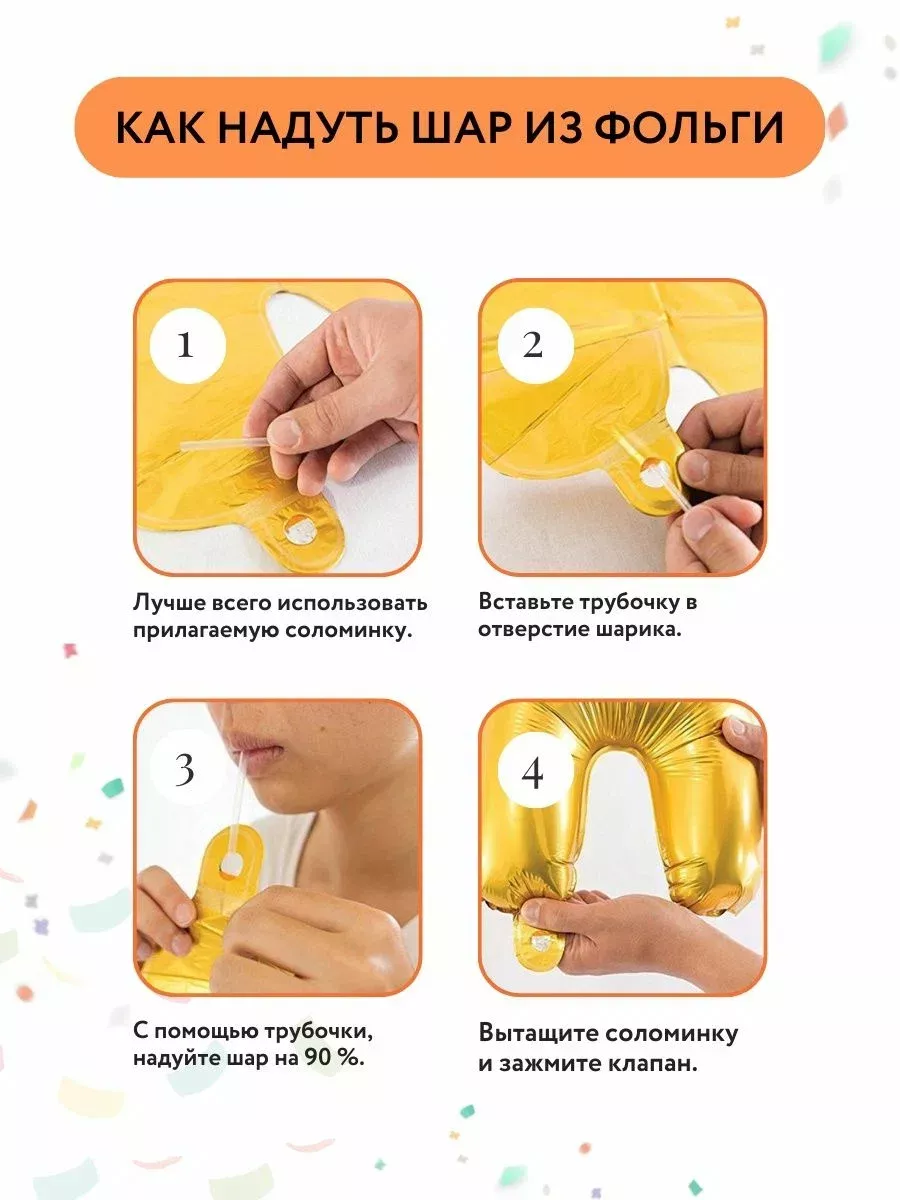 КАК НАДУТЬ ШАР ИЗ ФОЛЬГИ

1

Лучше всего использовать прилагаемую соломинку.

2

Вставьте трубочку в отверстие шарика.

3

С помощью трубочки, надуйте шар на 90 %.

4

Вытащите соломинку и зажмите клапан.